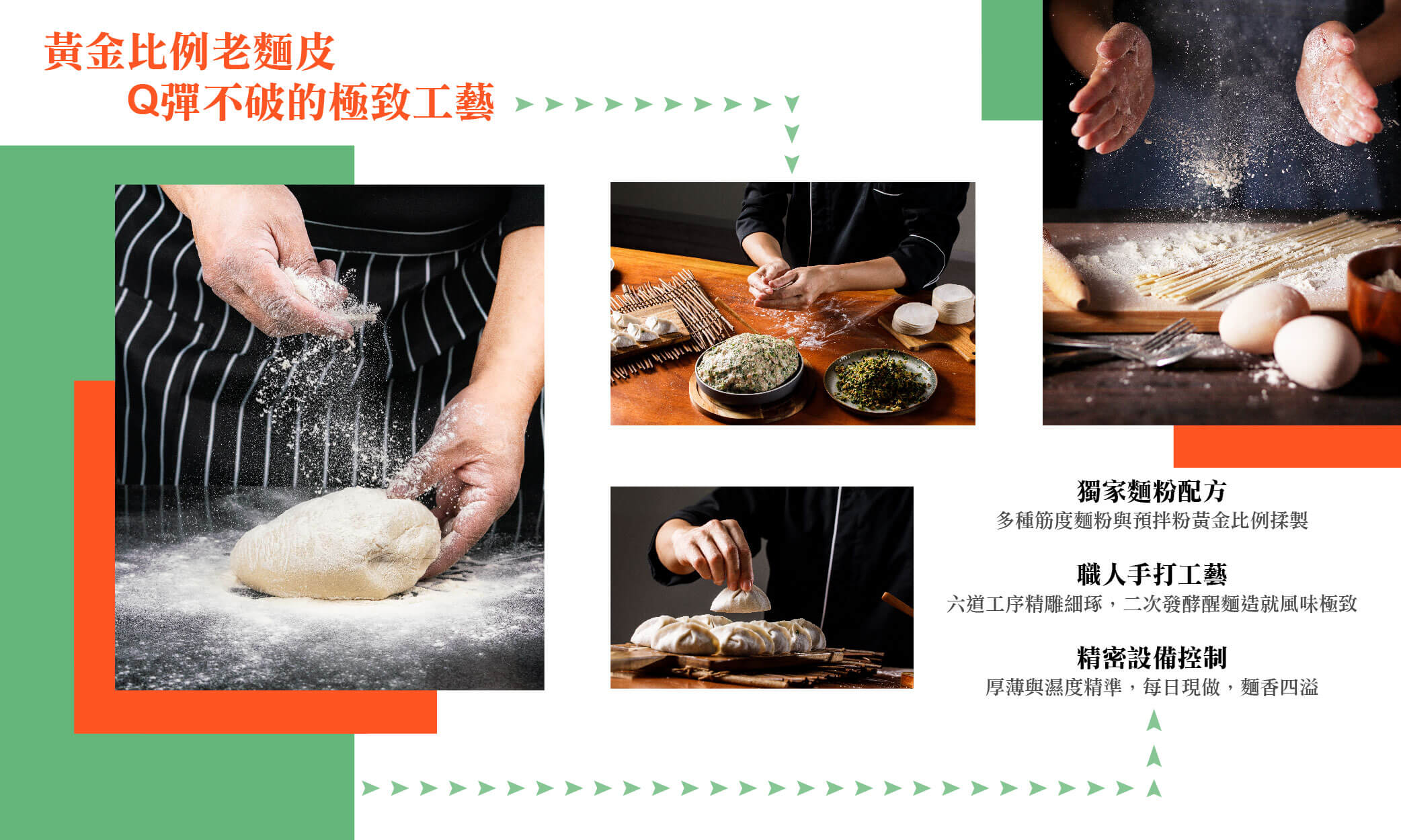 黃金比例老麵皮
Q彈不破的極致工藝

獨家麵粉配方
多種筋度麵粉與預拌粉黃金比例揉製

職人手打工藝
六道工序精雕細琢，二次發酵醒麵造就風味極致

精密設備控制
厚薄與濕度精準，每日現做，麵香四溢